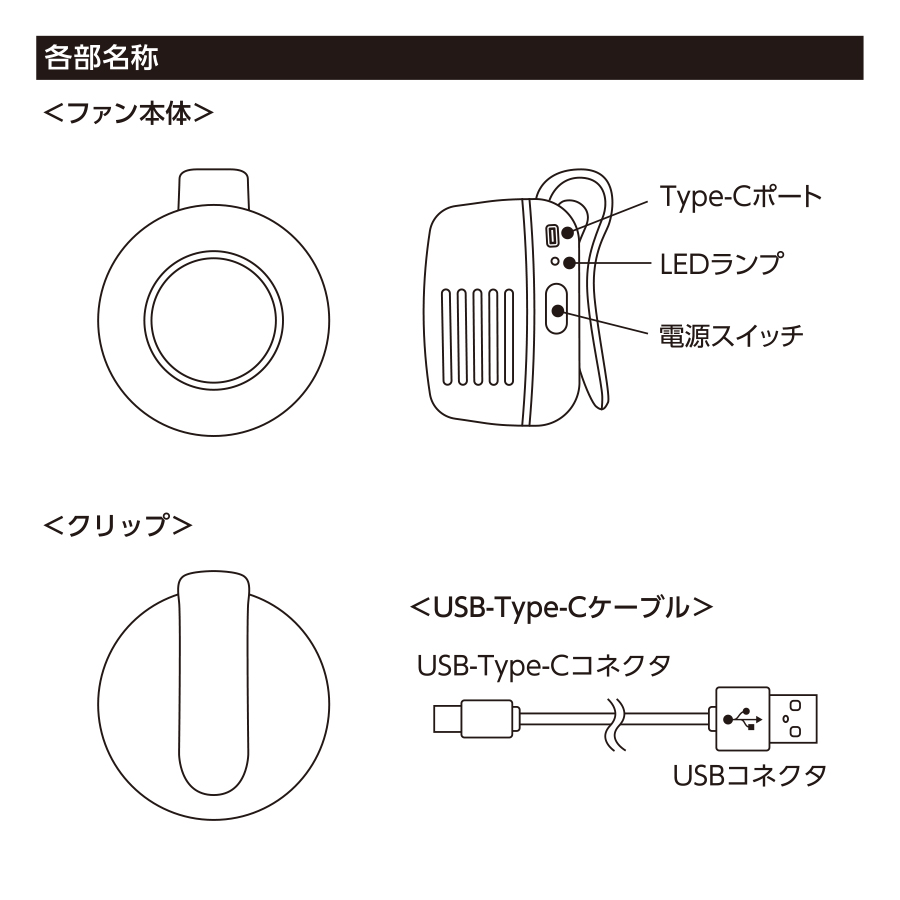 各部名称

<ファン本体>

Type-Cポート

LEDランプ

電源スイッチ

<クリップ>

<USB-Type-Cケーブル>

USB-Type-Cコネクタ

USBコネクタ