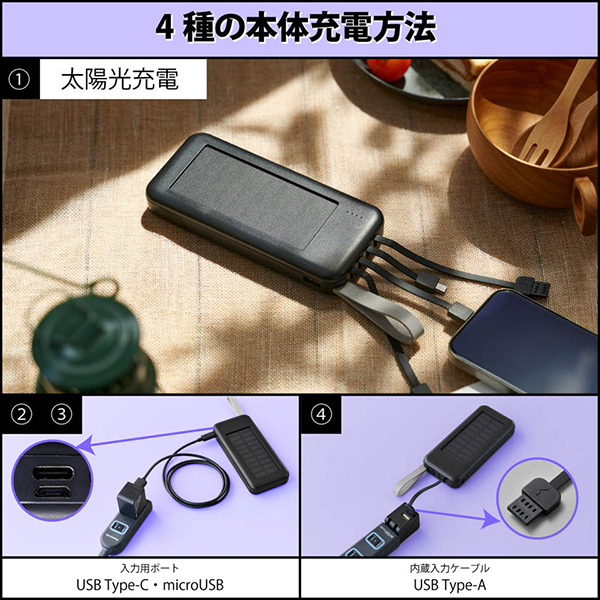 4 種の本体充電方法

① 太陽光充電

② ③

④

入力用ポート
USB Type-C・microUSB

内蔵入力ケーブル
USB Type-A